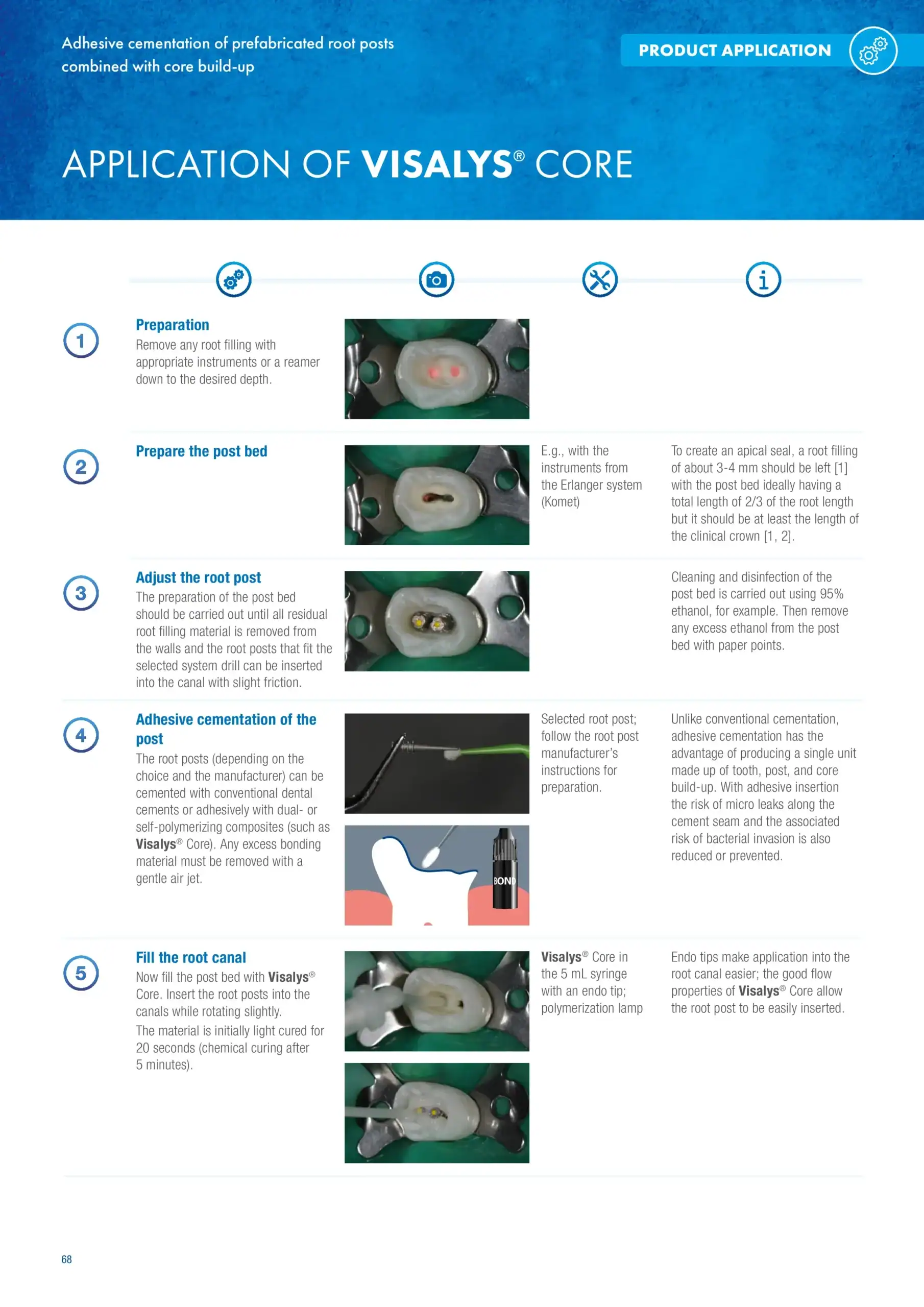 Adhesive cementation of prefabricated root posts combined with core build-up

PRODUCT APPLICATION

APPLICATION OF VISALYS® CORE

1

Preparation
Remove any root filling with appropriate instruments or a reamer down to the desired depth.

2

Prepare the post bed

E.g., with the instruments from the Erlanger system (Komet)

To create an apical seal, a root filling of about 3-4 mm should be left [1] with the post bed ideally having a total length of 2/3 of the root length but it should be at least the length of the clinical crown [1, 2].

3

Adjust the root post
The preparation of the post bed should be carried out until all residual root filling material is removed from the walls and the root posts that fit the selected system drill can be inserted into the canal with slight friction.

Cleaning and disinfection of the post bed is carried out using 95% ethanol, for example. Then remove any excess ethanol from the post bed with paper points.

4

Adhesive cementation of the post
The root posts (depending on the choice and the manufacturer) can be cemented with conventional dental cements or adhesively with dual- or self-polymerizing composites (such as Visalys® Core). Any excess bonding material must be removed with a gentle air jet.

BOND

Selected root post; follow the root post manufacturer's instructions for preparation.

Unlike conventional cementation, adhesive cementation has the advantage of producing a single unit made up of tooth, post, and core build-up. With adhesive insertion the risk of micro leaks along the cement seam and the associated risk of bacterial invasion is also reduced or prevented.

5

Fill the root canal
Now fill the post bed with Visalys® Core. Insert the root posts into the canals while rotating slightly.
The material is initially light cured for 20 seconds (chemical curing after 5 minutes).

Visalys® Core in the 5 mL syringe with an endo tip; polymerization lamp

Endo tips make application into the root canal easier; the good flow properties of Visalys® Core allow the root post to be easily inserted.

68